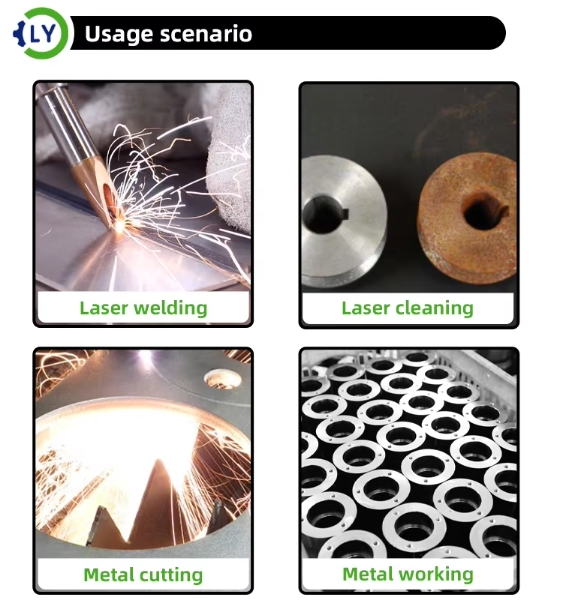 LY

Usage scenario

Laser welding

Laser cleaning

Metal cutting

Metal working