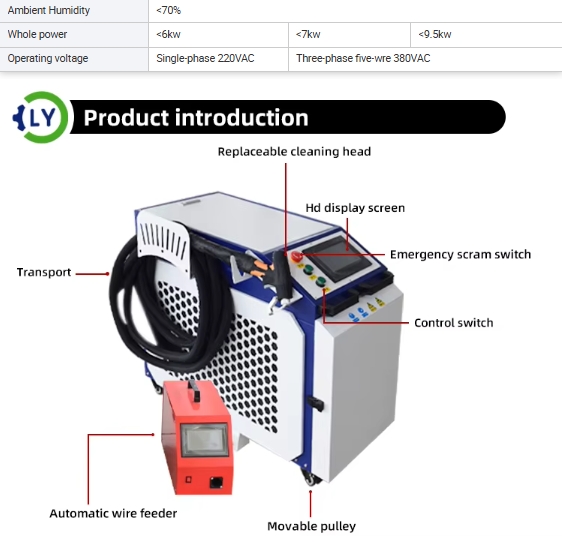 | Ambient Humidity | <70% | | |
|---|---|---|---|
| Whole power | <6kw | <7kw | <9.5kw |
| Operating voltage | Single-phase 220VAC | Three-phase five-wre 380VAC | |

LY

Product introduction

Replaceable cleaning head

Hd display screen

Emergency scram switch

Transport

Control switch

Automatic wire feeder

Movable pulley