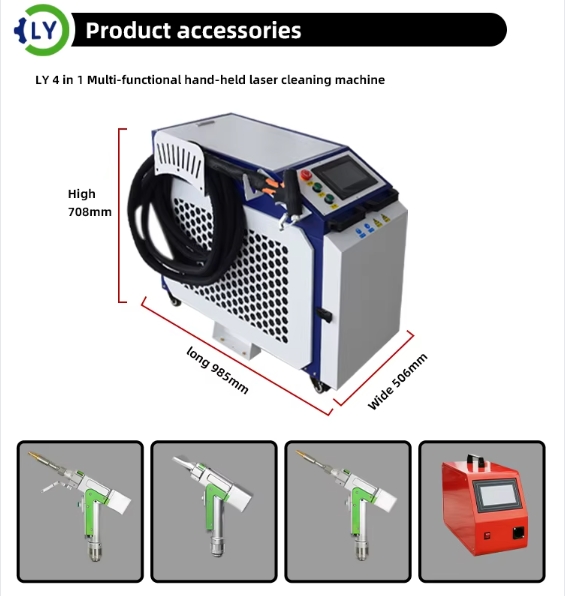 LY

Product accessories

LY 4 in 1 Multi-functional hand-held laser cleaning machine

High 708mm

long 985mm

Wide 506mm