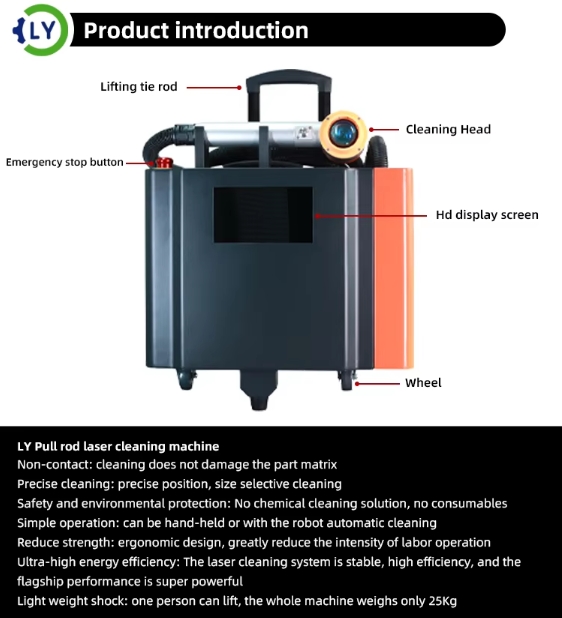 LY

Product introduction

Lifting tie rod

Cleaning Head

Emergency stop button

Hd display screen

Wheel

LY Pull rod laser cleaning machine
Non-contact: cleaning does not damage the part matrix
Precise cleaning: precise position, size selective cleaning
Safety and environmental protection: No chemical cleaning solution, no consumables
Simple operation: can be hand-held or with the robot automatic cleaning
Reduce strength: ergonomic design, greatly reduce the intensity of labor operation
Ultra-high energy efficiency: The laser cleaning system is stable, high efficiency, and the flagship performance is super powerful
Light weight shock: one person can lift, the whole machine weighs only 25Kg